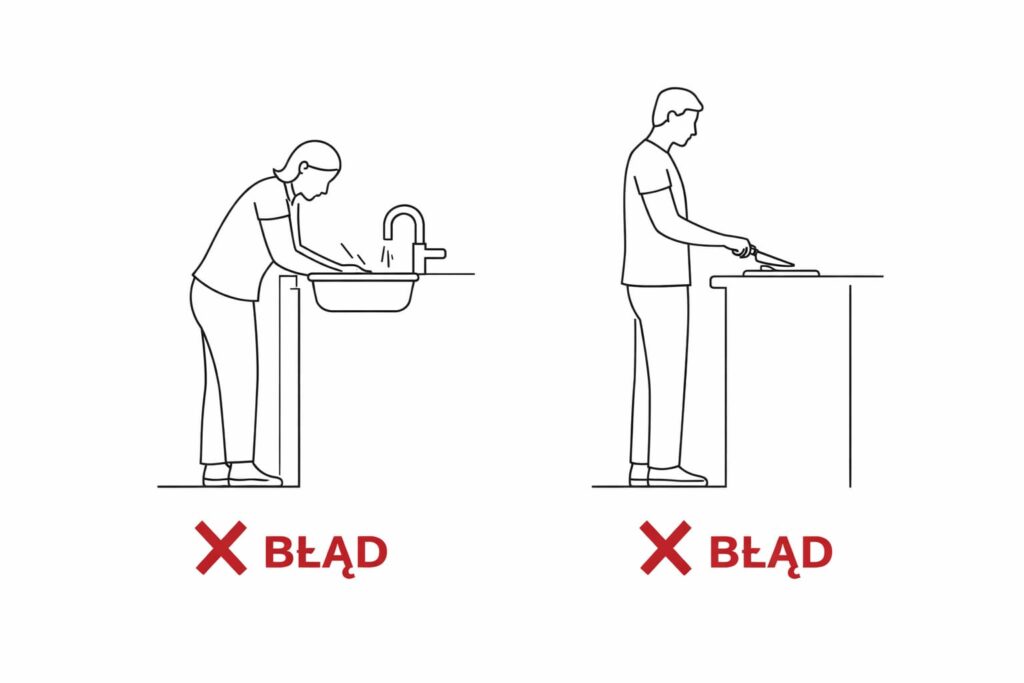 BŁĄD

BŁĄD